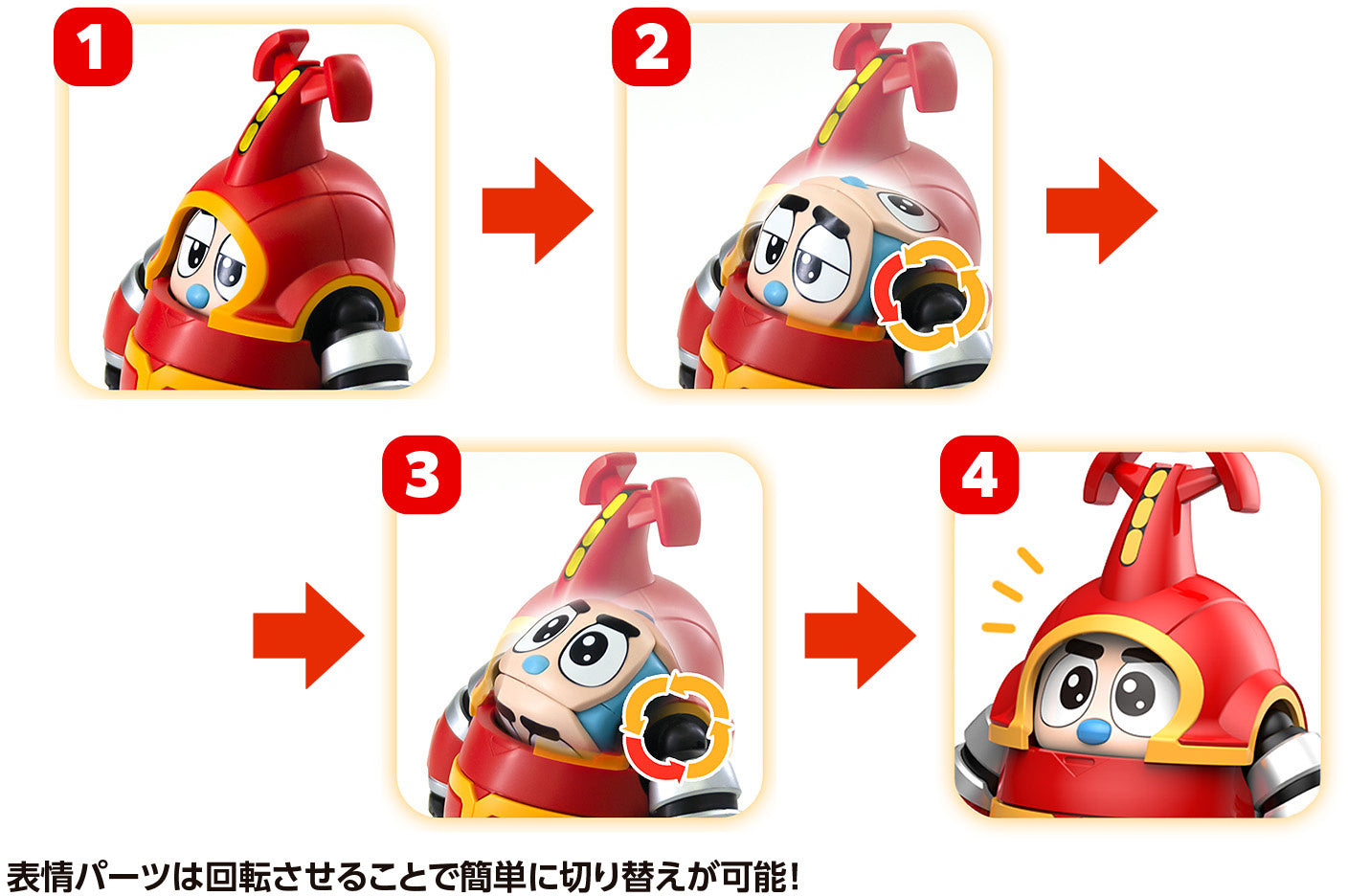 1

2

3

4

表情パーツは回転させることで簡単に切り替えが可能!